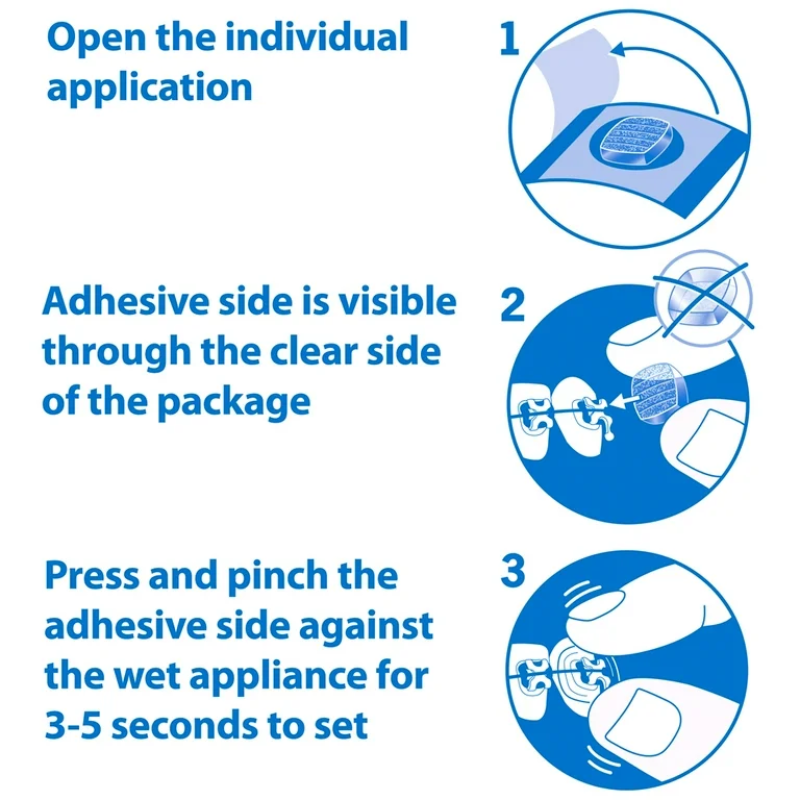 Open the individual application

1

Adhesive side is visible through the clear side of the package

2

Press and pinch the adhesive side against the wet appliance for 3-5 seconds to set

3