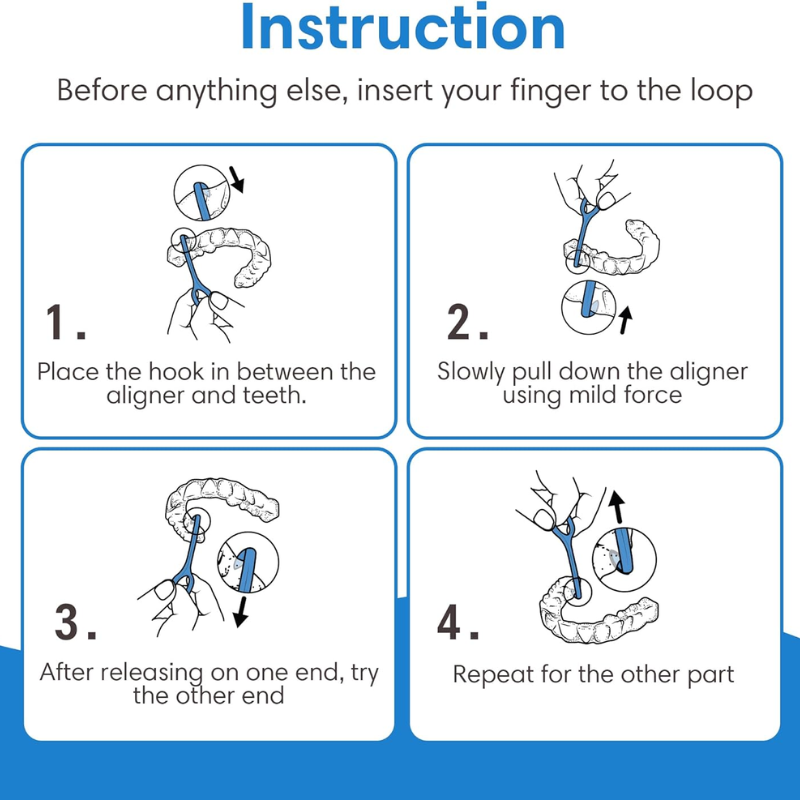 Instruction

Before anything else, insert your finger to the loop

1.

Place the hook in between the aligner and teeth.

2.

Slowly pull down the aligner using mild force

3.

After releasing on one end, try the other end

4.

Repeat for the other part