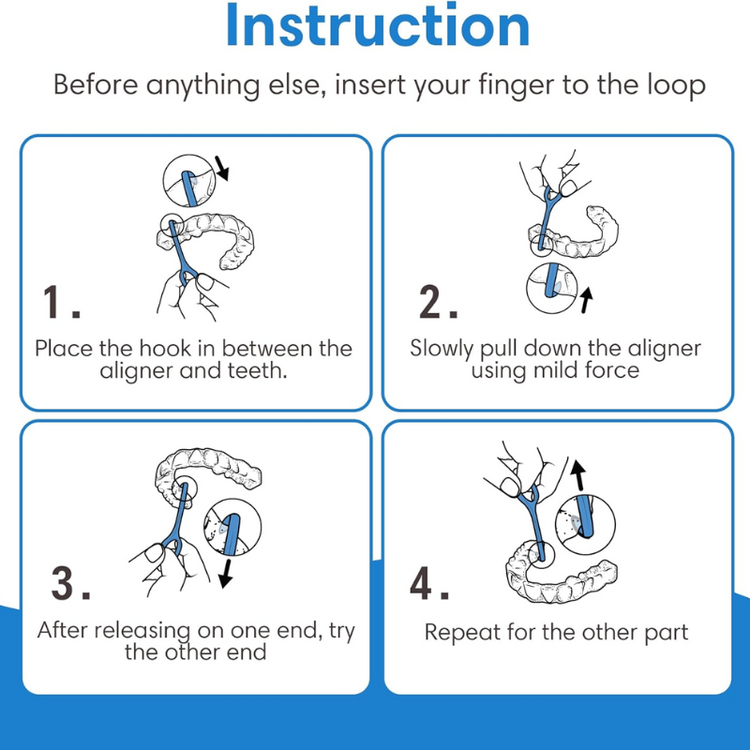 Instruction

Before anything else, insert your finger to the loop

1.

Place the hook in between the aligner and teeth.

2.

Slowly pull down the aligner using mild force

3.

After releasing on one end, try the other end

4.

Repeat for the other part